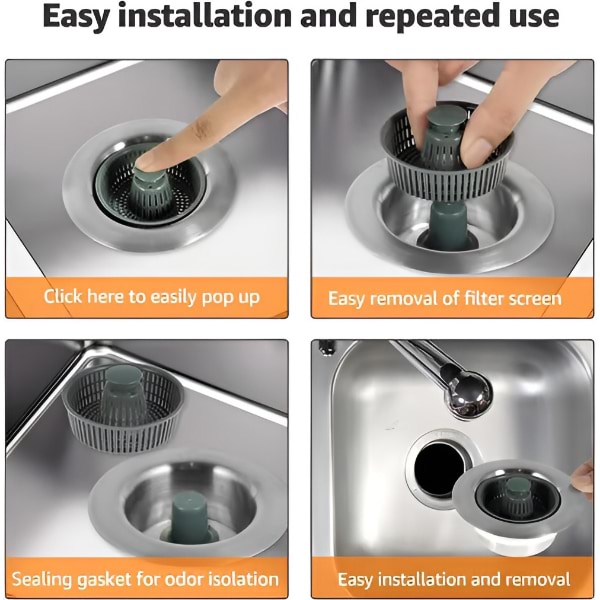 Easy installation and repeated use

Click here to easily pop up

Easy removal of filter screen

Sealing gasket for odor isolation

Easy installation and removal